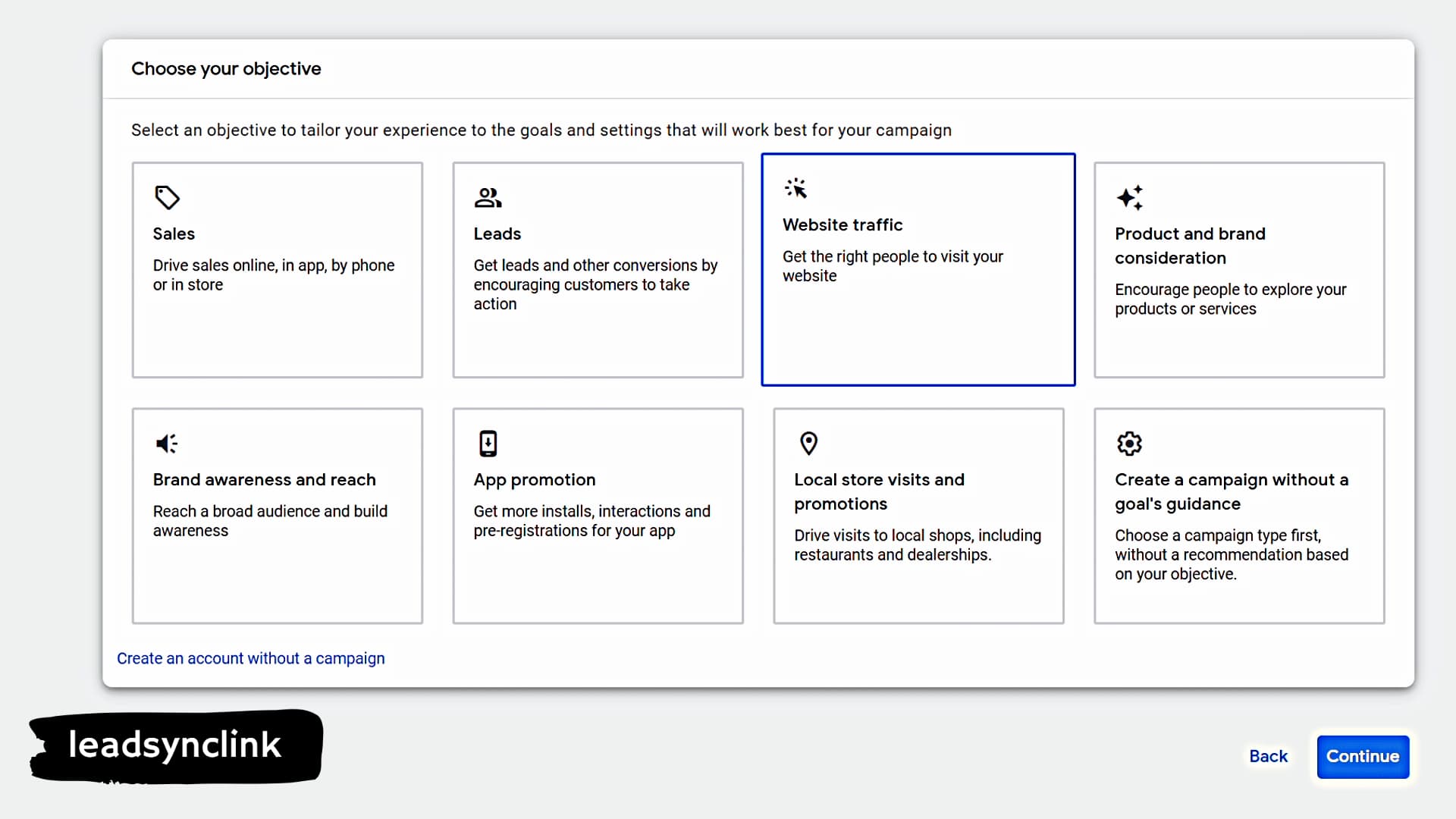 Choose your objective

Select an objective to tailor your experience to the goals and settings that will work best for your campaign

Sales

Drive sales online, in app, by phone or in store

Leads

Get leads and other conversions by encouraging customers to take action

Website traffic

Get the right people to visit your website

Product and brand consideration

Encourage people to explore your products or services

Brand awareness and reach

Reach a broad audience and build awareness

App promotion

Get more installs, interactions and pre-registrations for your app

Local store visits and promotions

Drive visits to local shops, including restaurants and dealerships.

Create a campaign without a goal's guidance

Choose a campaign type first, without a recommendation based on your objective.

Create an account without a campaign

leadsynclink

Back

Continue